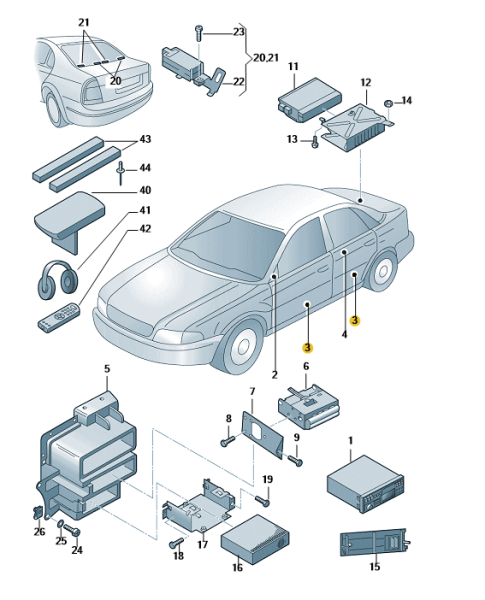 21
20
23
20,21
22
11
12
14
13
43
44
40
41
42
3
4
3
2
5
6
7
8
9
1
19
26
25
24
18
17
16
15