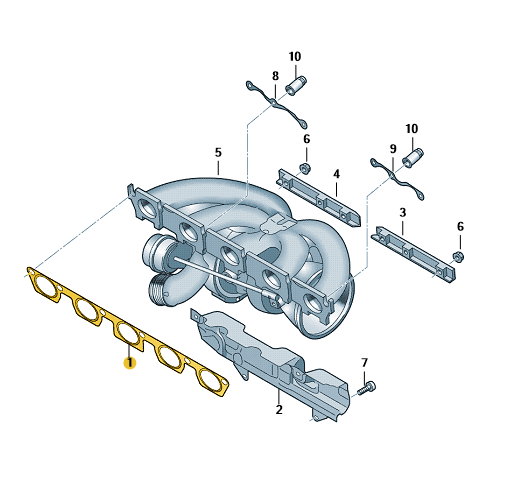 10
8
10
6
9
5
4
3
6
1
7
2